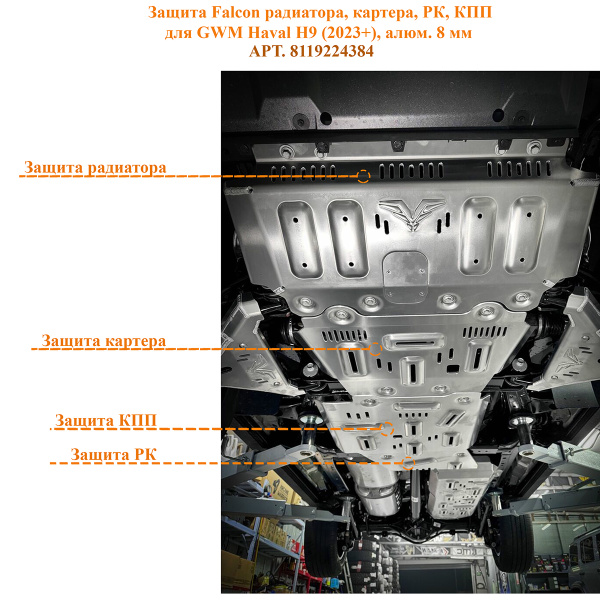 Защита Falcon радиатора, картера, РК, КПП
для GWM Haval H9 (2023+), алюм. 8 мм
АРТ. 8119224384

Защита радиатора

Защита картера

Защита КПП

Защита РК