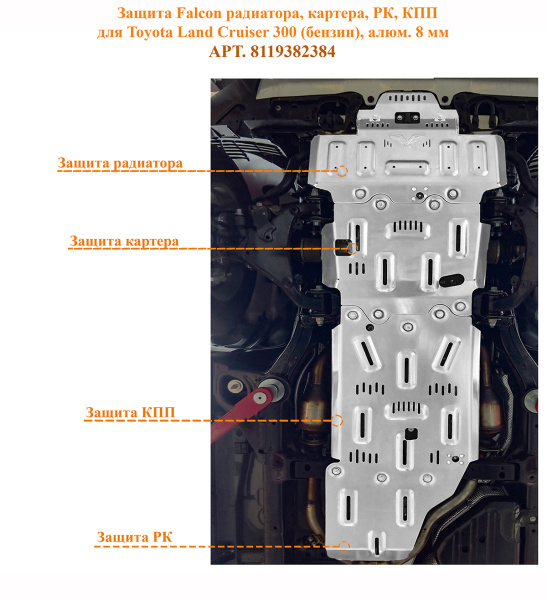 Защита Falcon радиатора, картера, РК, КПП
для Toyota Land Cruiser 300 (бензин), алюм. 8 мм
АРТ. 8119382384

Защита радиатора

Защита картера

Защита КПП

Защита РК