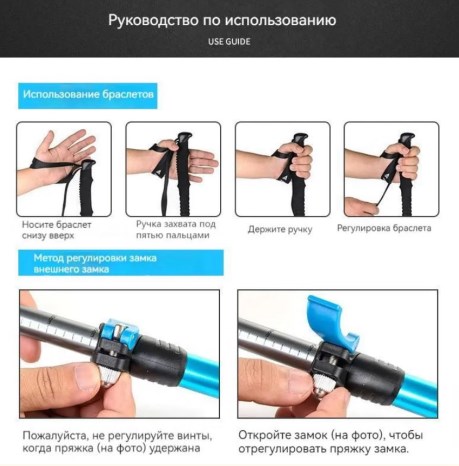 Руководство по использованию

USE GUIDE

Использование браслетов

Носите браслет снизу вверх

Ручка захвата под пятью пальцами

Держите ручку

Регулировка браслета

Метод регулировки замка внешнего замка

Пожалуйста, не регулируйте винты, когда пряжка (на фото) удержана

Откройте замок (на фото), чтобы отрегулировать пряжку замка.