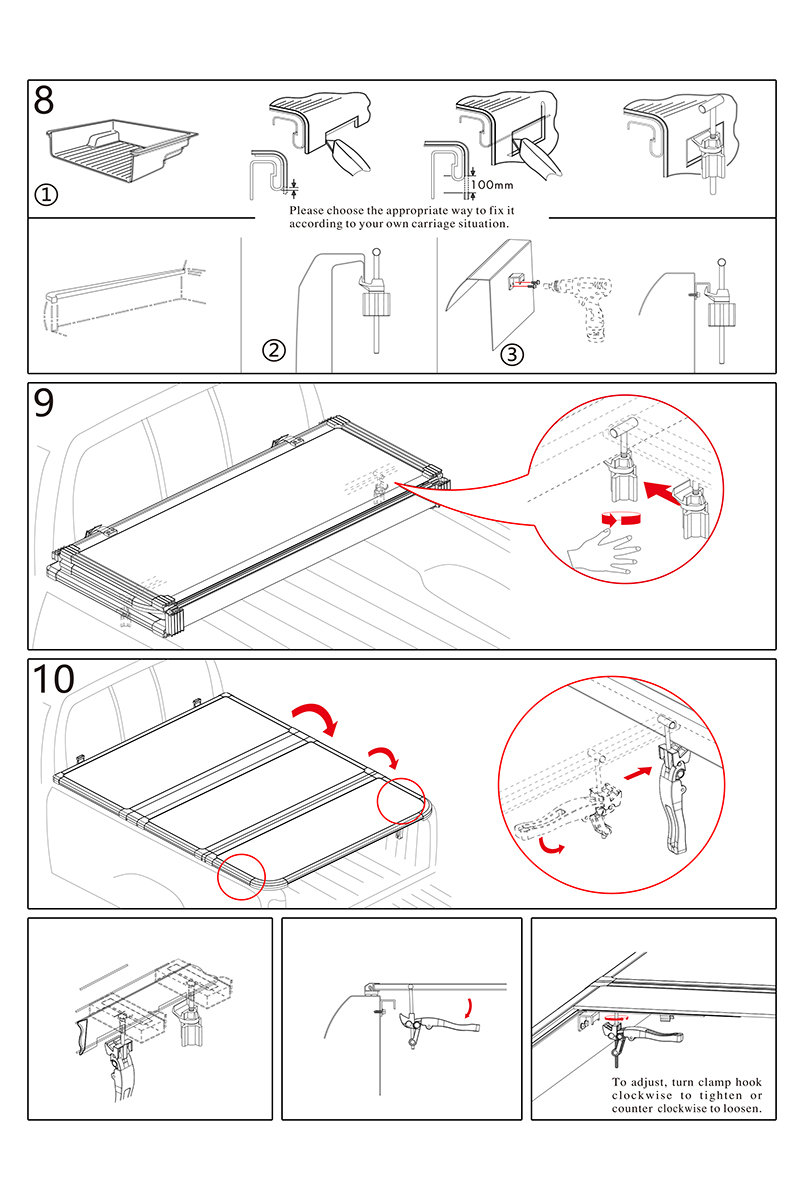 8

①

100mm

Please choose the appropriate way to fix it according to your own carriage situation.

②

③

9

10

To adjust, turn clamp hook clockwise to tighten or counter clockwise to loosen.