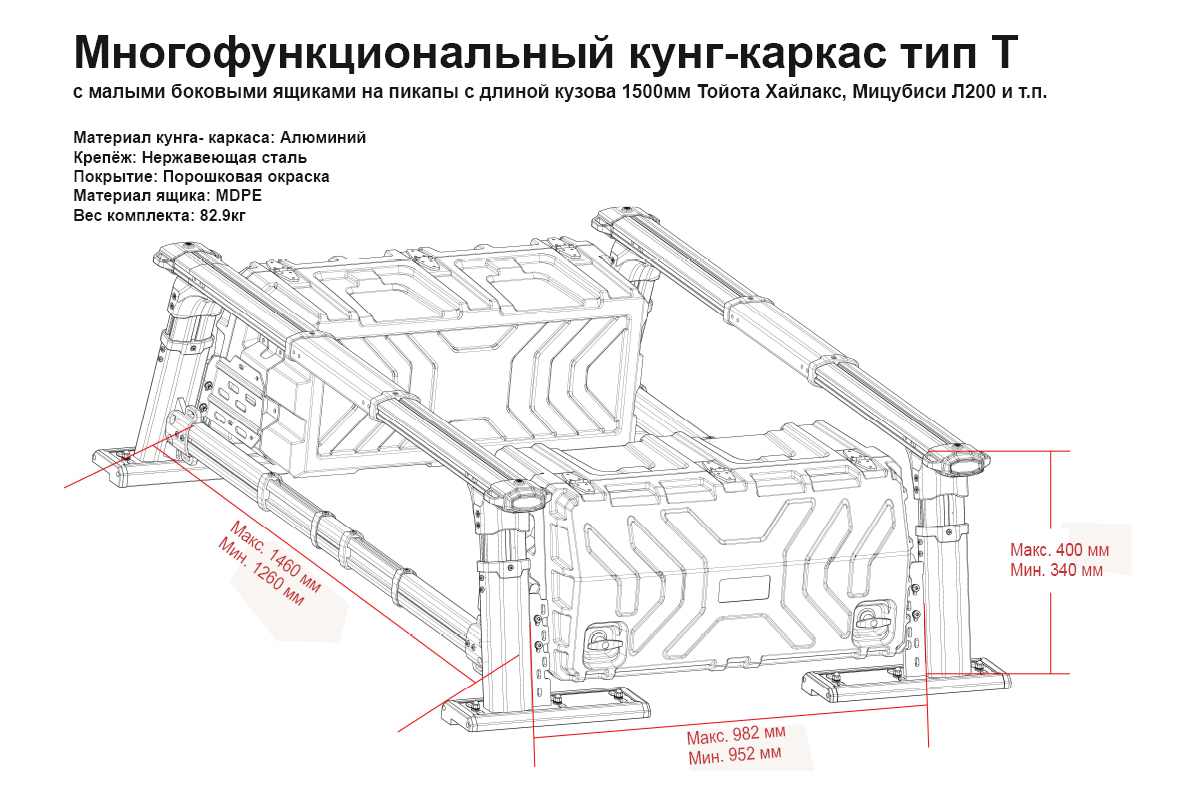 Многофункциональный кунг-каркас тип Т
с малыми боковыми ящиками на пикапы с длиной кузова 1500мм Тойота Хайлакс, Мицубиси Л200 и т.п.

Материал кунга- каркаса: Алюминий
Крепёж: Нержавеющая сталь
Покрытие: Порошковая окраска
Материал ящика: MDPE
Вес комплекта: 82.9кг

Макс. 1460 мм
Мин. 1260 мм

Макс. 400 мм
Мин. 340 мм

Макс. 982 мм
Мин. 952 мм